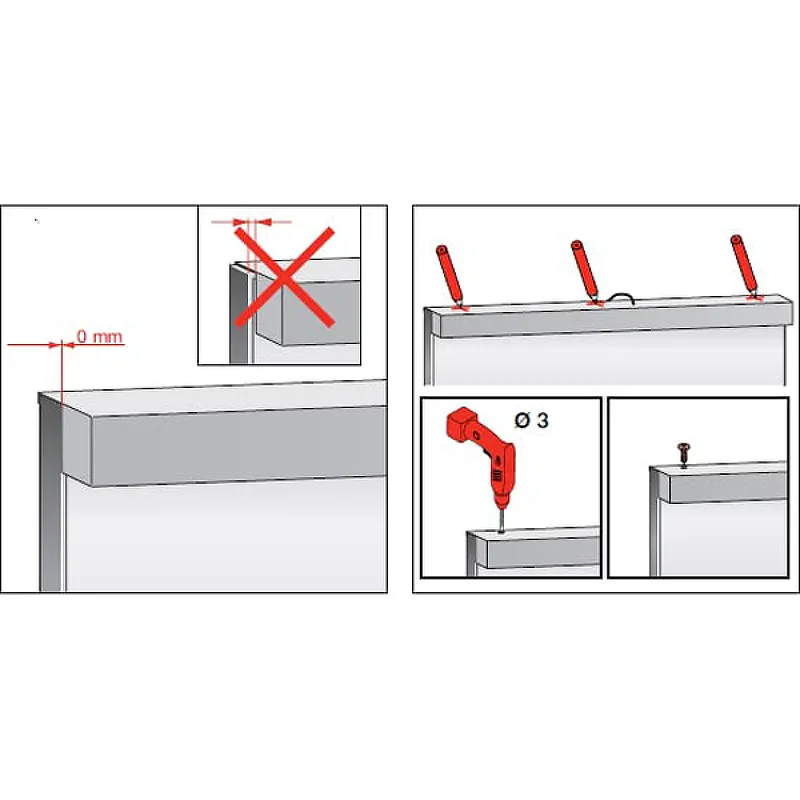 0 mm

Ø 3