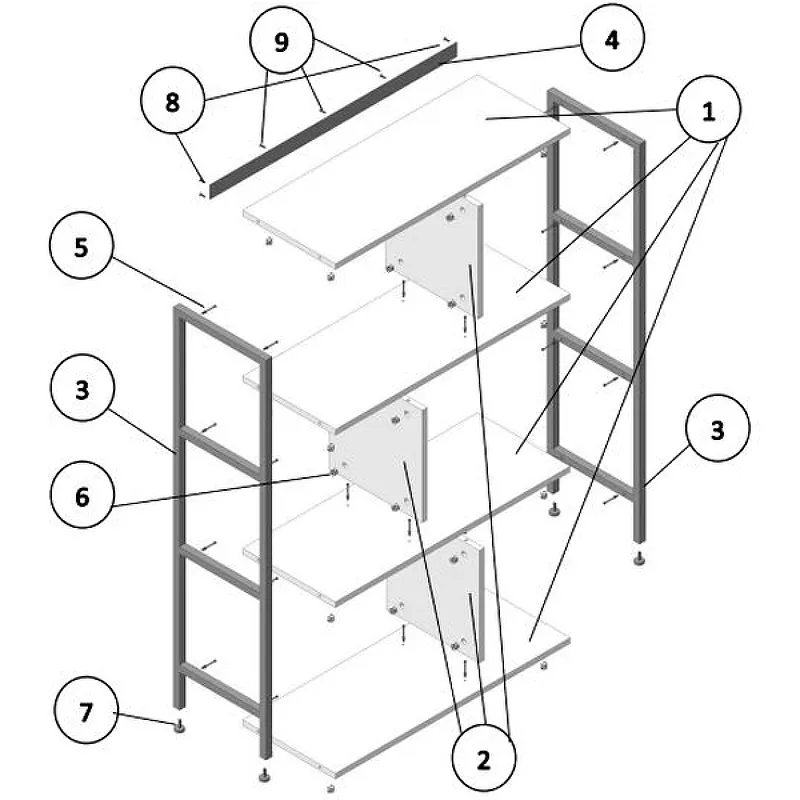 9
4
8
1
5
3
3
6
7
2