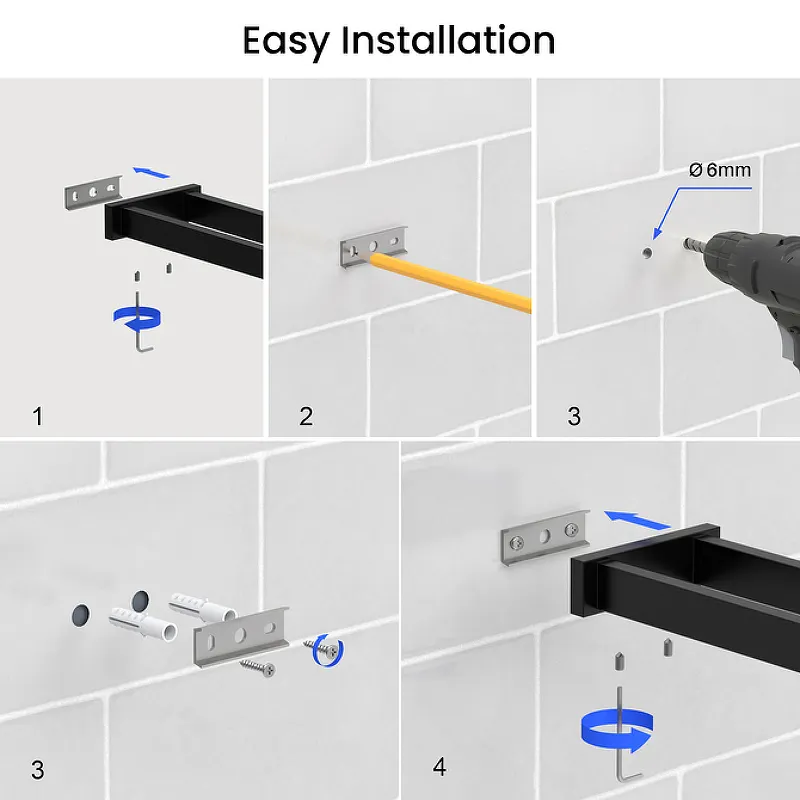 Easy Installation

1

2

Ø 6mm

3

3

4