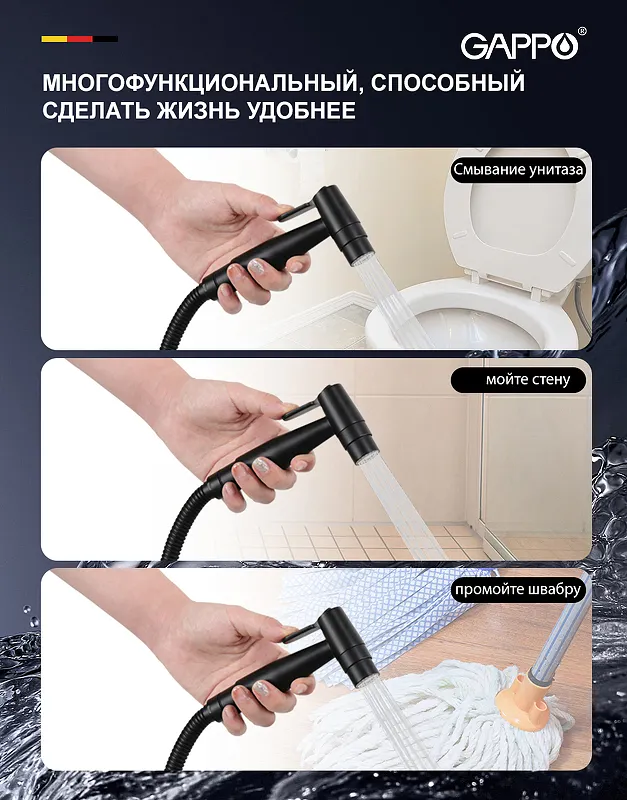 GAPPO®

МНОГОФУНКЦИОНАЛЬНЫЙ, СПОСОБНЫЙ СДЕЛАТЬ ЖИЗНЬ УДОБНЕЕ

Смывание унитаза

мойте стену

промойте швабру