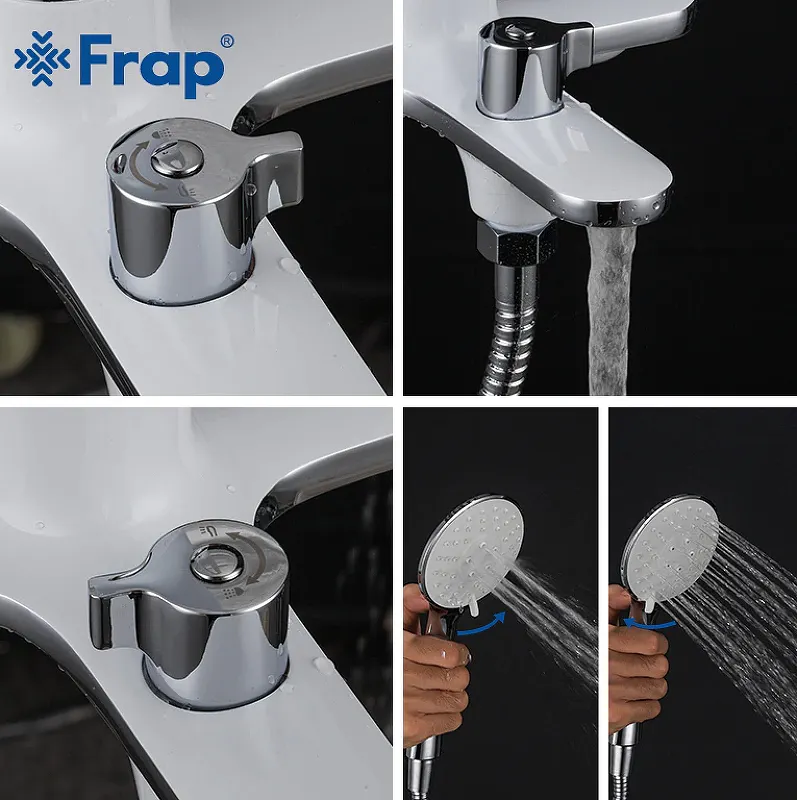 Frap®