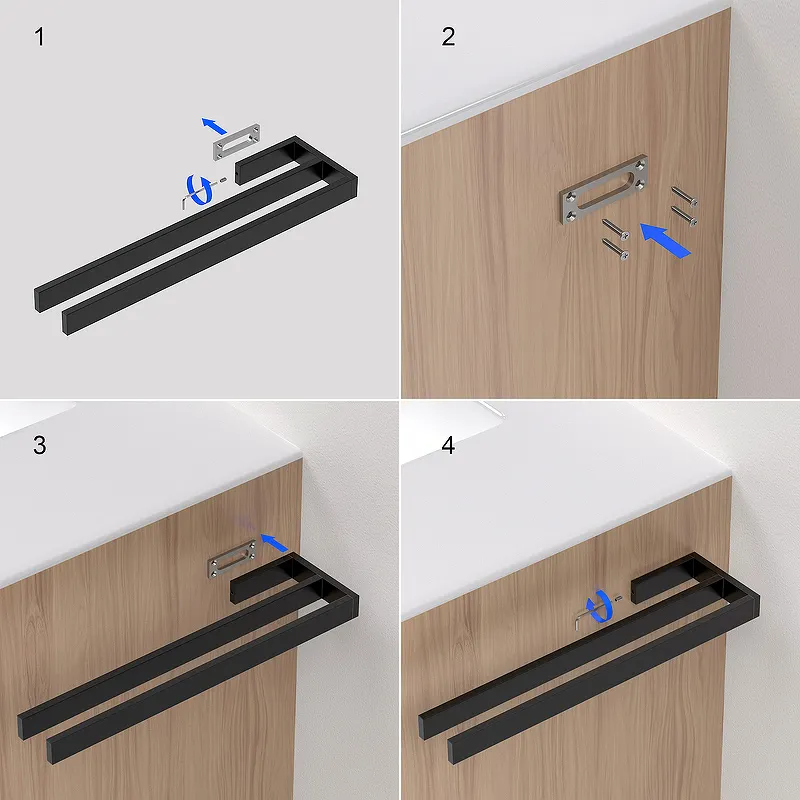 1

2

3

4