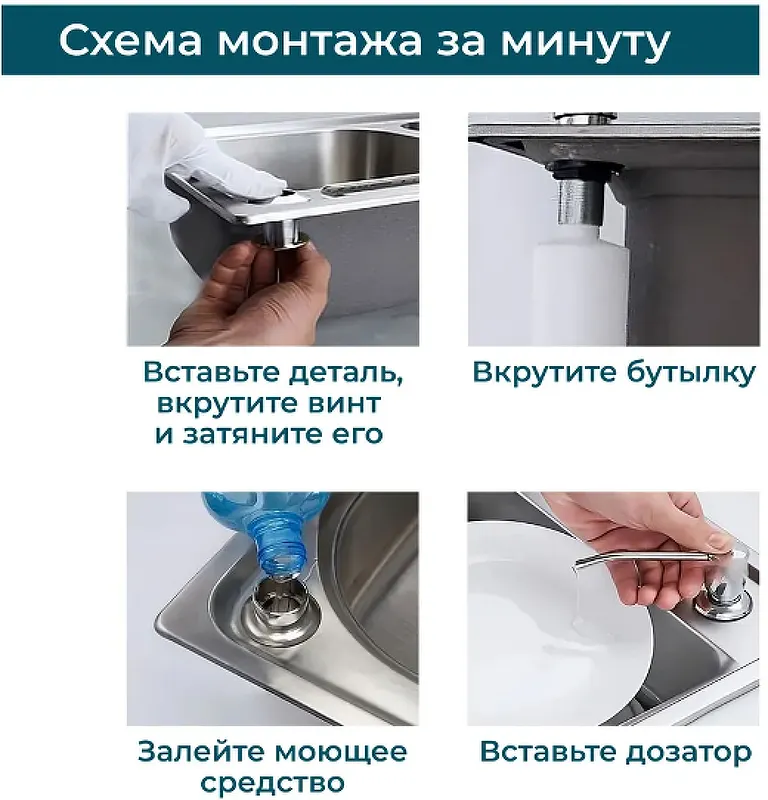 Схема монтажа за минуту

Вставьте деталь, вкрутите винт и затяните его

Вкрутите бутылку

Залейте моющее средство

Вставьте дозатор