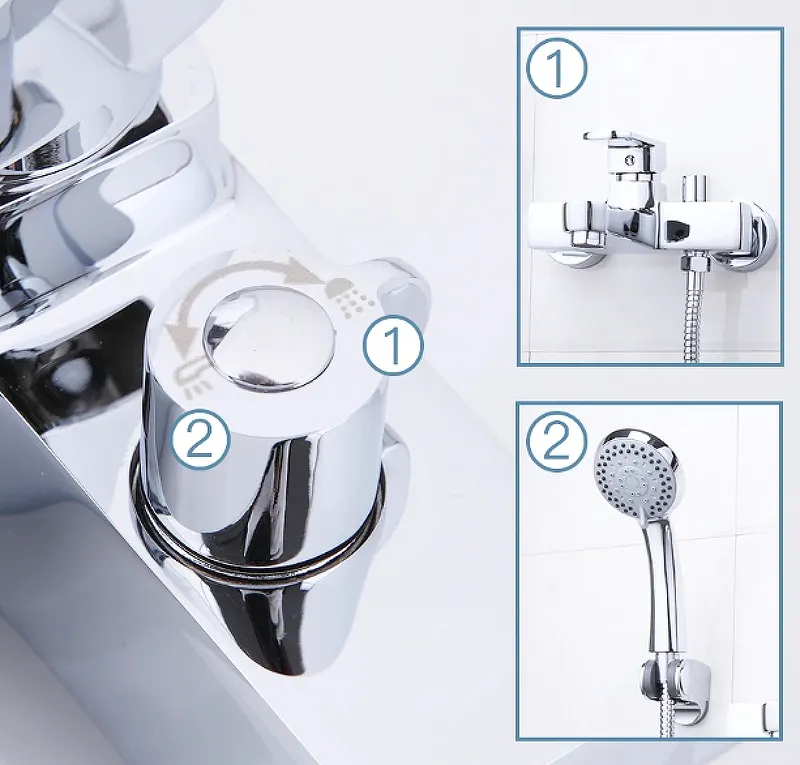 1
2
1
2