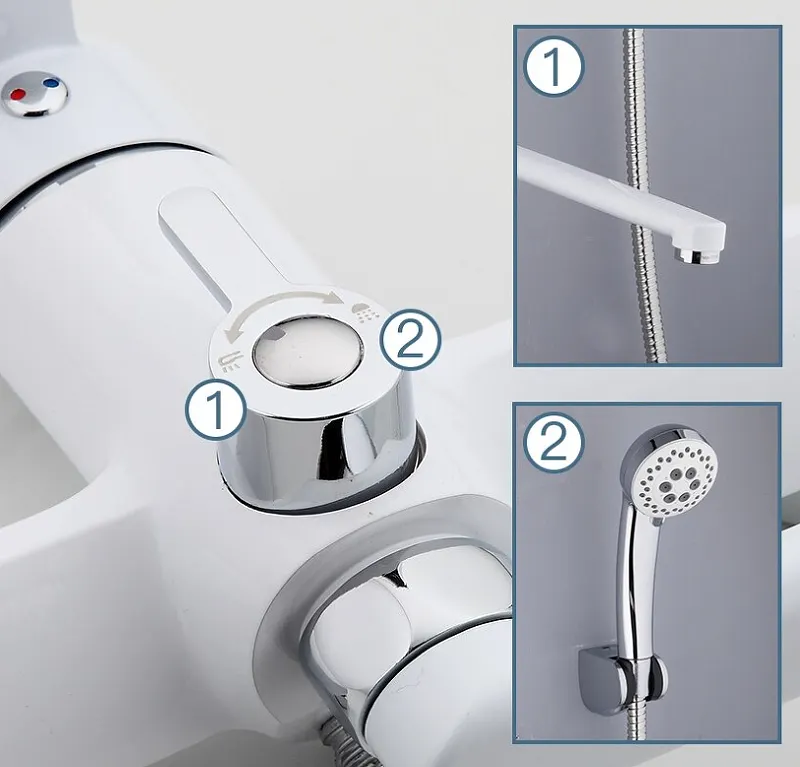 1
2
1
2