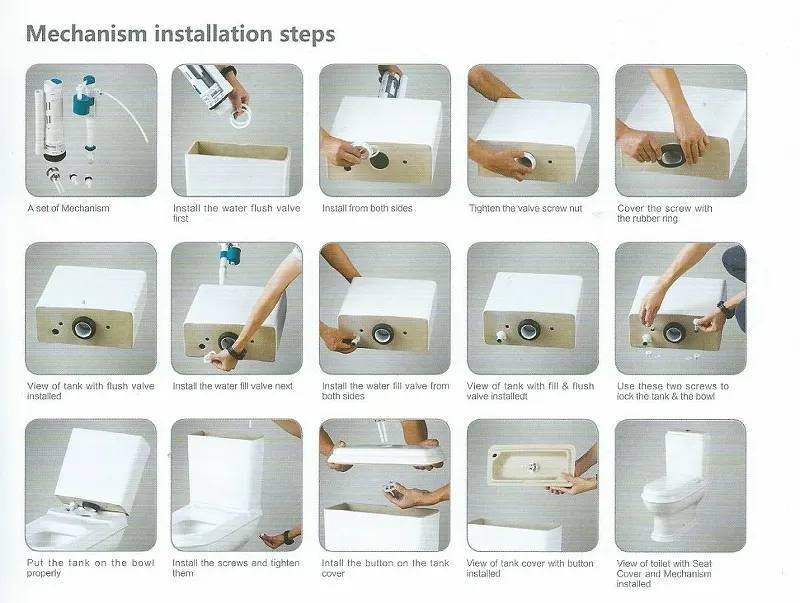 Mechanism installation steps

A set of Mechanism

Install the water flush valve first

Install from both sides

Tighten the valve screw nut

Cover the screw with the rubber ring

View of tank with flush valve installed

Install the water fill valve next

Install the water fill valve from both sides

View of tank with fill & flush valve installedt

Use these two screws to lock the tank & the bowl

Put the tank on the bowl properly

Install the screws and tighten them

Intall the button on the tank cover

View of tank cover with button installed

View of toilet with Seat Cover and Mechanism installed