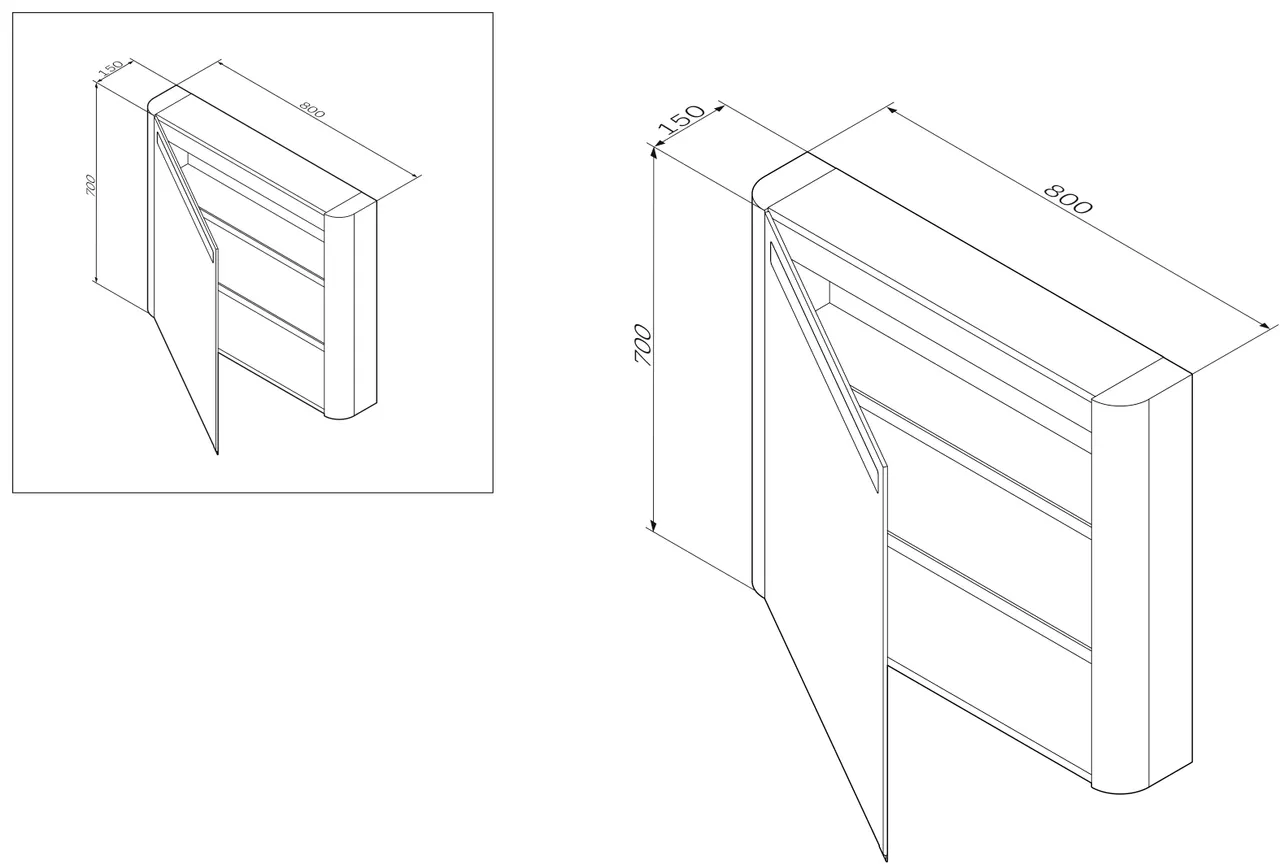 150
800
700

150
800
700