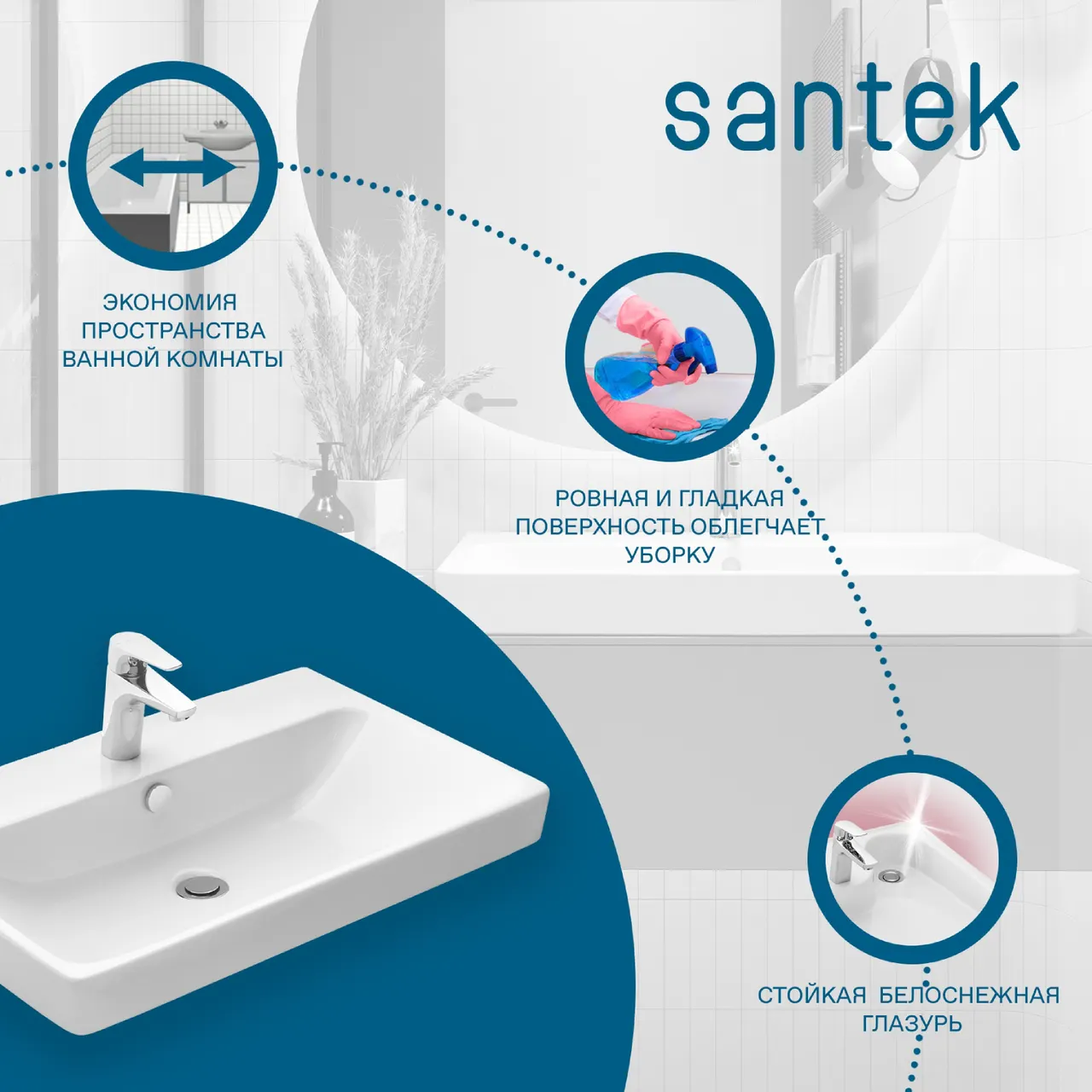 santek

ЭКОНОМИЯ ПРОСТРАНСТВА ВАННОЙ КОМНАТЫ

РОВНАЯ И ГЛАДКАЯ ПОВЕРХНОСТЬ ОБЛЕГЧАЕТ УБОРКУ

СТОЙКАЯ БЕЛОСНЕЖНАЯ ГЛАЗУРЬ