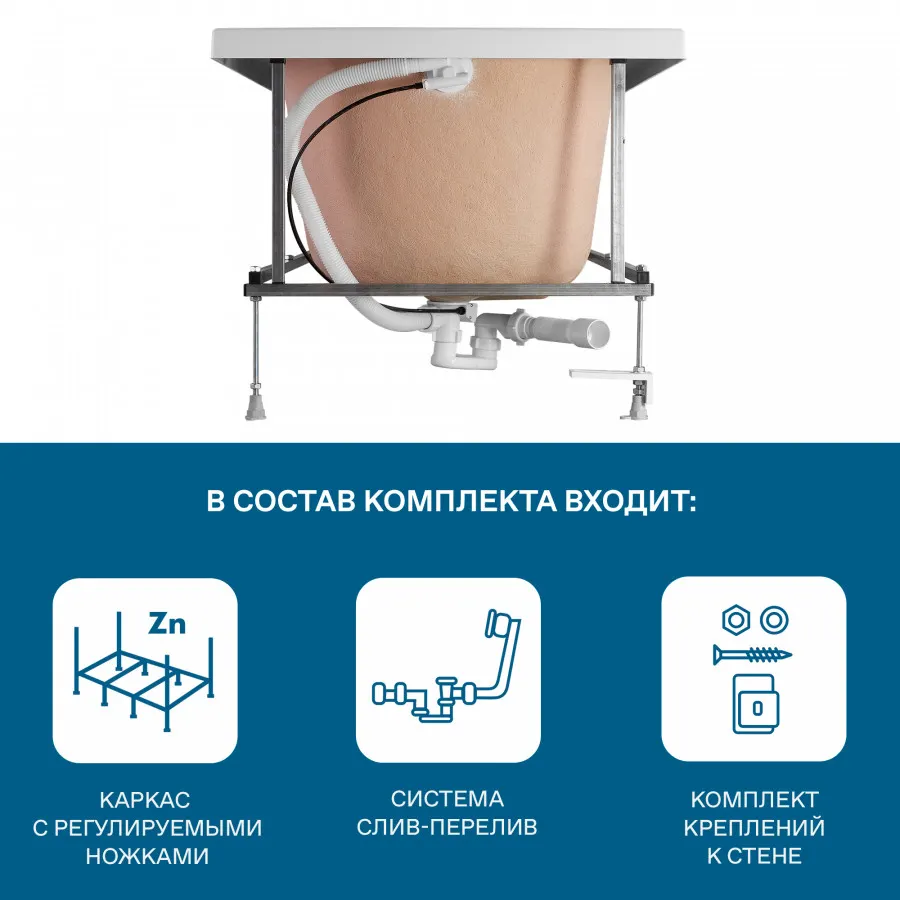 В СОСТАВ КОМПЛЕКТА ВХОДИТ:

Zn

КАРКАС С РЕГУЛИРУЕМЫМИ НОЖКАМИ

СИСТЕМА СЛИВ-ПЕРЕЛИВ

КОМПЛЕКТ КРЕПЛЕНИЙ К СТЕНЕ