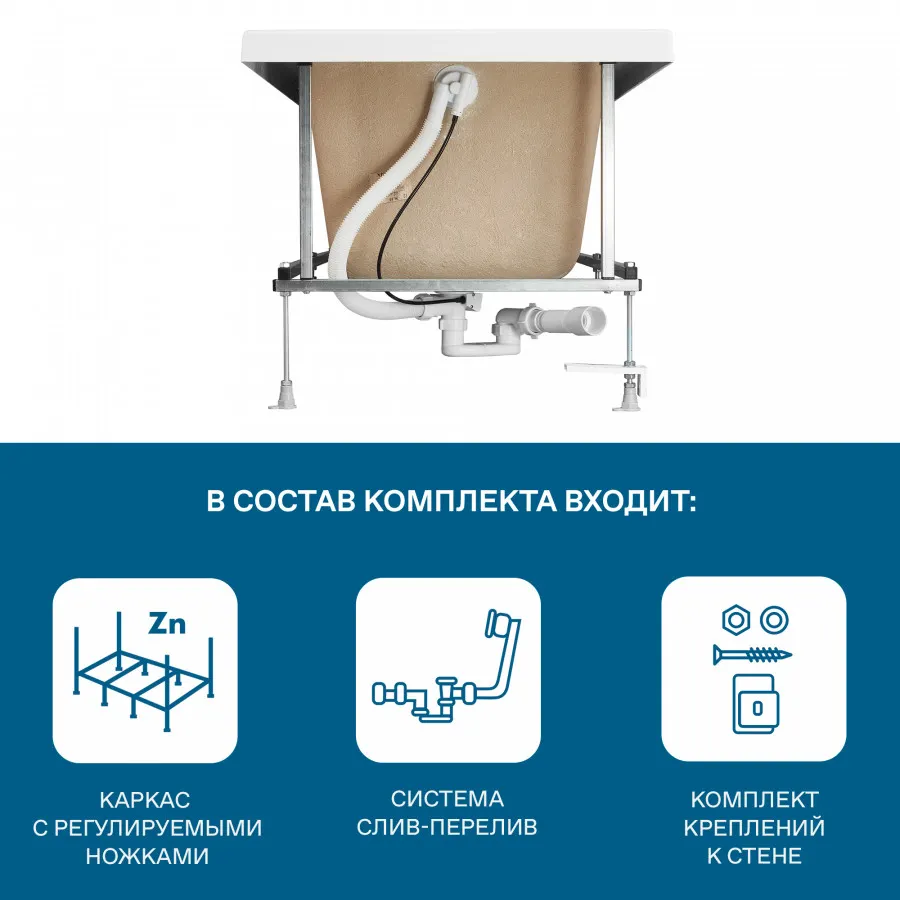 В СОСТАВ КОМПЛЕКТА ВХОДИТ:

Zn

КАРКАС С РЕГУЛИРУЕМЫМИ НОЖКАМИ

СИСТЕМА СЛИВ-ПЕРЕЛИВ

КОМПЛЕКТ КРЕПЛЕНИЙ К СТЕНЕ