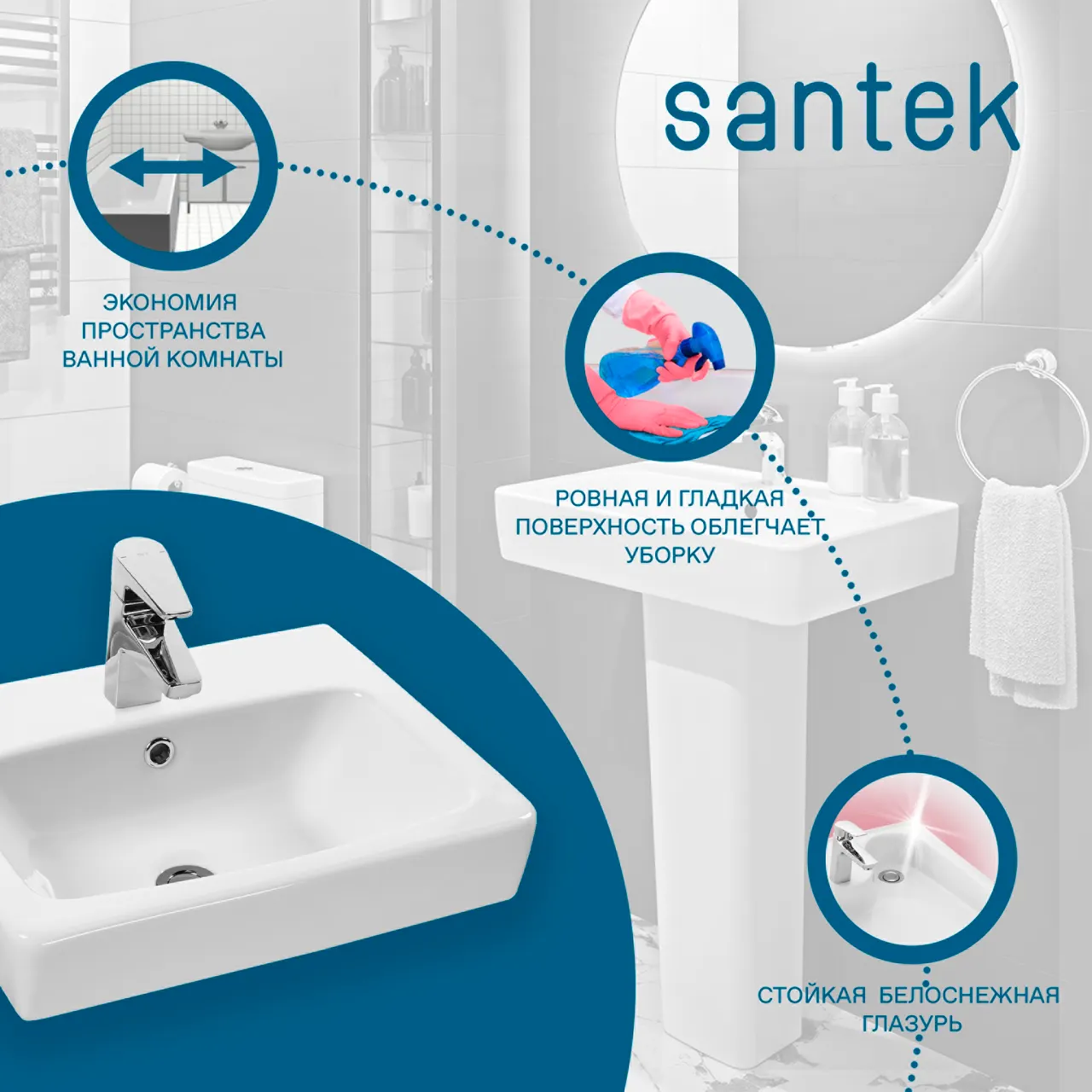 santek

ЭКОНОМИЯ ПРОСТРАНСТВА ВАННОЙ КОМНАТЫ

РОВНАЯ И ГЛАДКАЯ ПОВЕРХНОСТЬ ОБЛЕГЧАЕТ УБОРКУ

СТОЙКАЯ БЕЛОСНЕЖНАЯ ГЛАЗУРЬ