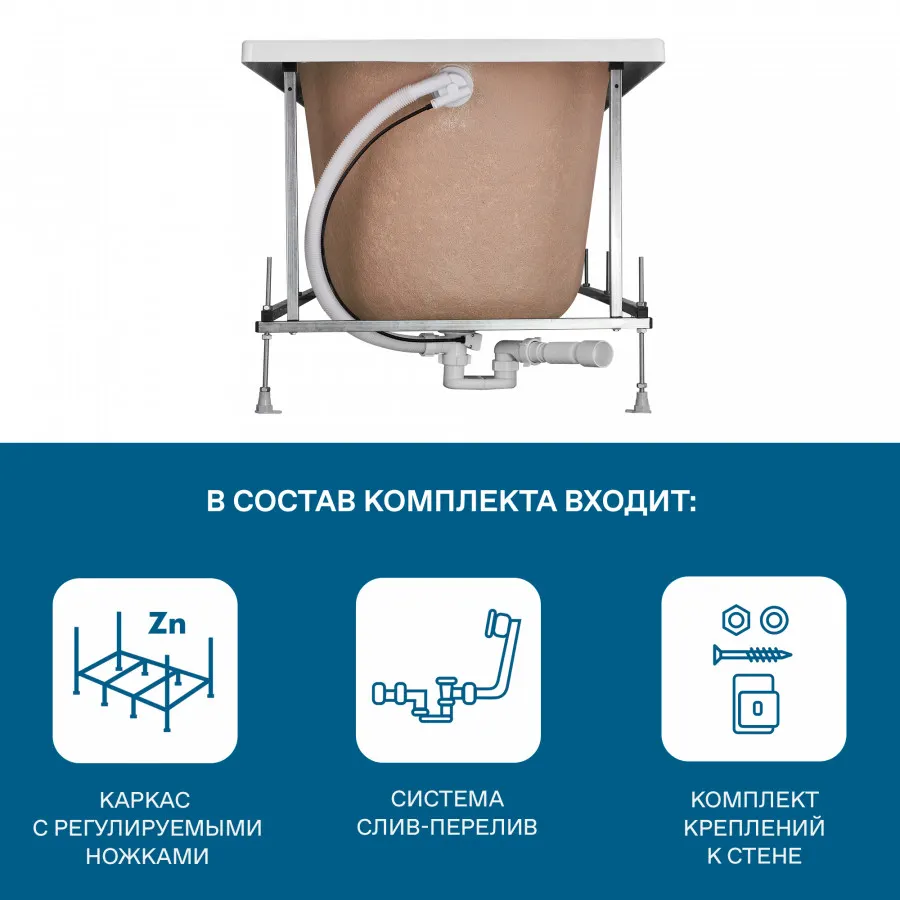 В СОСТАВ КОМПЛЕКТА ВХОДИТ:

Zn

КАРКАС С РЕГУЛИРУЕМЫМИ НОЖКАМИ

СИСТЕМА СЛИВ-ПЕРЕЛИВ

КОМПЛЕКТ КРЕПЛЕНИЙ К СТЕНЕ