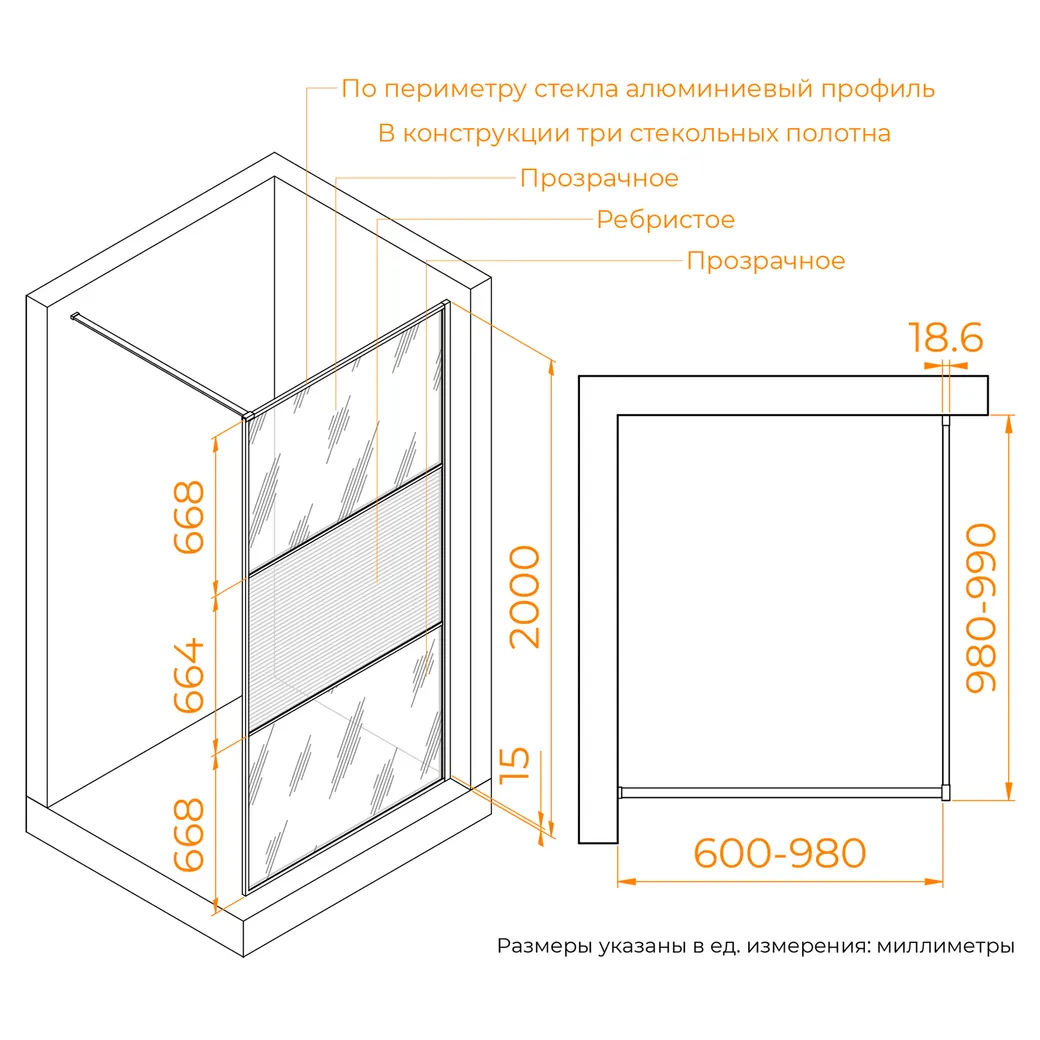 По периметру стекла алюминиевый профиль
В конструкции три стекольных полотна
Прозрачное
Ребристое
Прозрачное

668
664
668
2000
15

18.6
980-990
600-980

Размеры указаны в ед. измерения: миллиметры