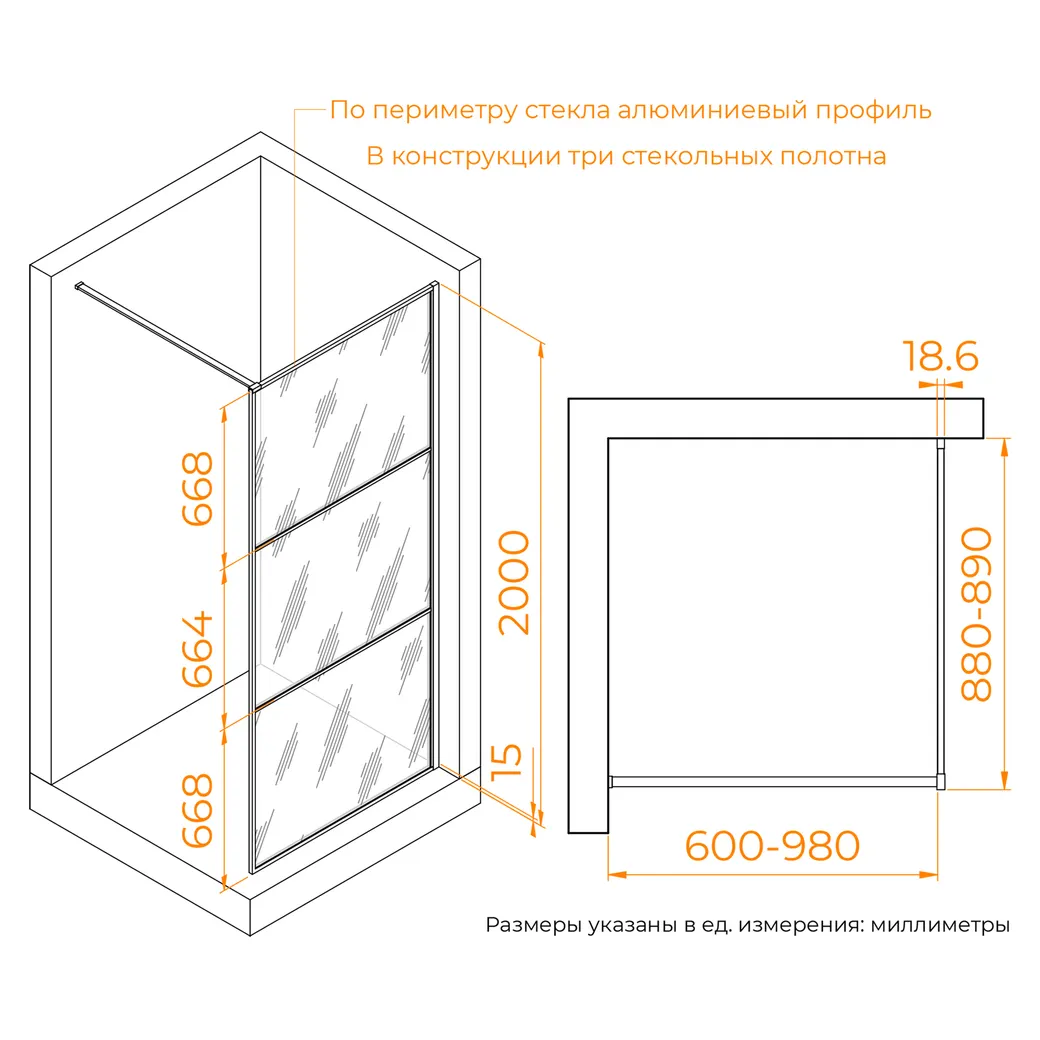 По периметру стекла алюминиевый профиль
В конструкции три стекольных полотна

668
664
668
2000
15

18.6
880-890
600-980

Размеры указаны в ед. измерения: миллиметры