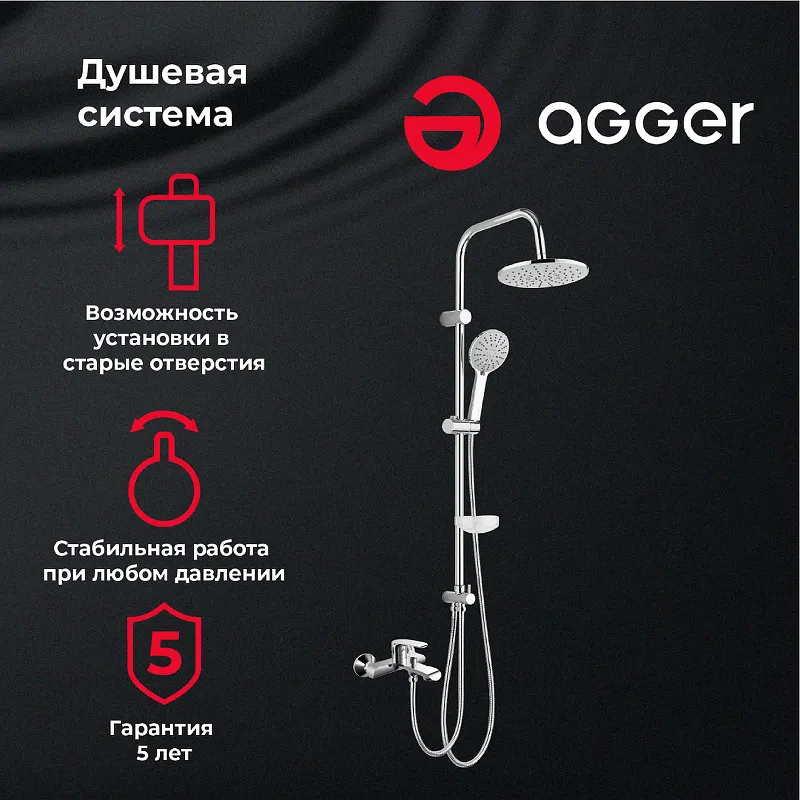 Душевая система

agger

Возможность установки в старые отверстия

Стабильная работа при любом давлении

5

Гарантия 5 лет