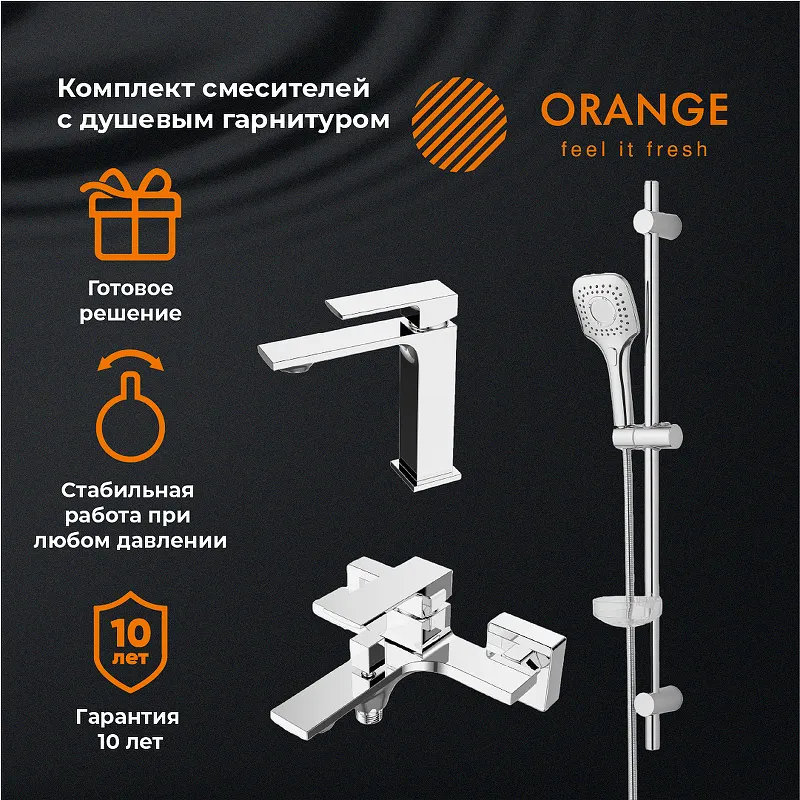 Комплект смесителей с душевым гарнитуром

ORANGE
feel it fresh

Готовое решение

Стабильная работа при любом давлении

10 лет

Гарантия 10 лет