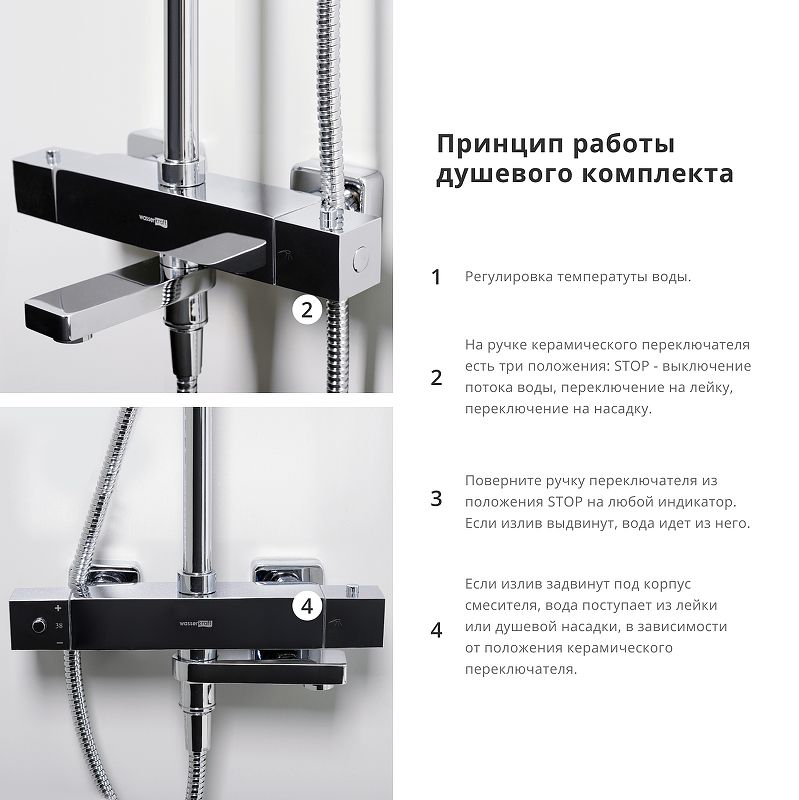 wasserkraft

2

+
38
−

wasserkraft

4

Принцип работы душевого комплекта

1 Регулировка температуты воды.

2 На ручке керамического переключателя есть три положения: STOP - выключение потока воды, переключение на лейку, переключение на насадку.

3 Поверните ручку переключателя из положения STOP на любой индикатор. Если излив выдвинут, вода идет из него.

4 Если излив задвинут под корпус смесителя, вода поступает из лейки или душевой насадки, в зависимости от положения керамического переключателя.