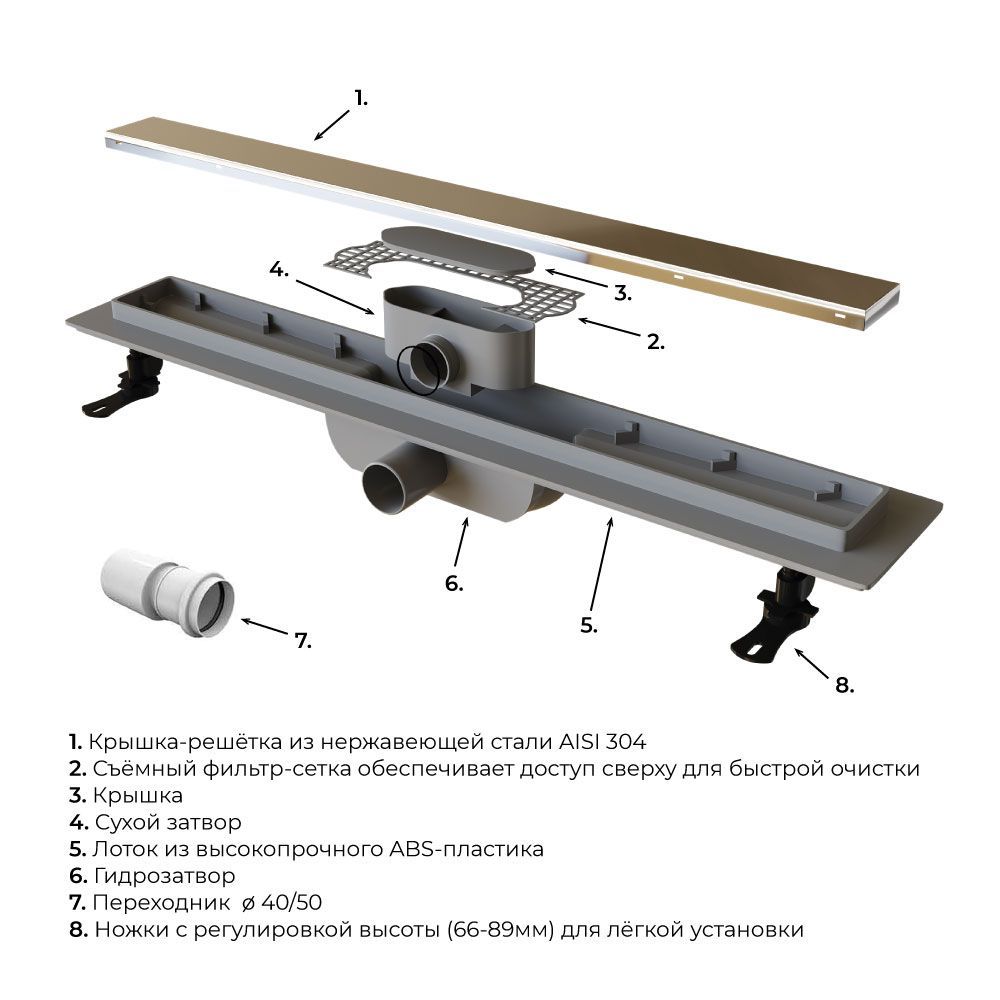 1.

4.

3.

2.

6.

5.

7.

8.

1. Крышка-решётка из нержавеющей стали AISI 304
2. Съёмный фильтр-сетка обеспечивает доступ сверху для быстрой очистки
3. Крышка
4. Сухой затвор
5. Лоток из высокопрочного ABS-пластика
6. Гидрозатвор
7. Переходник ø 40/50
8. Ножки с регулировкой высоты (66-89мм) для лёгкой установки